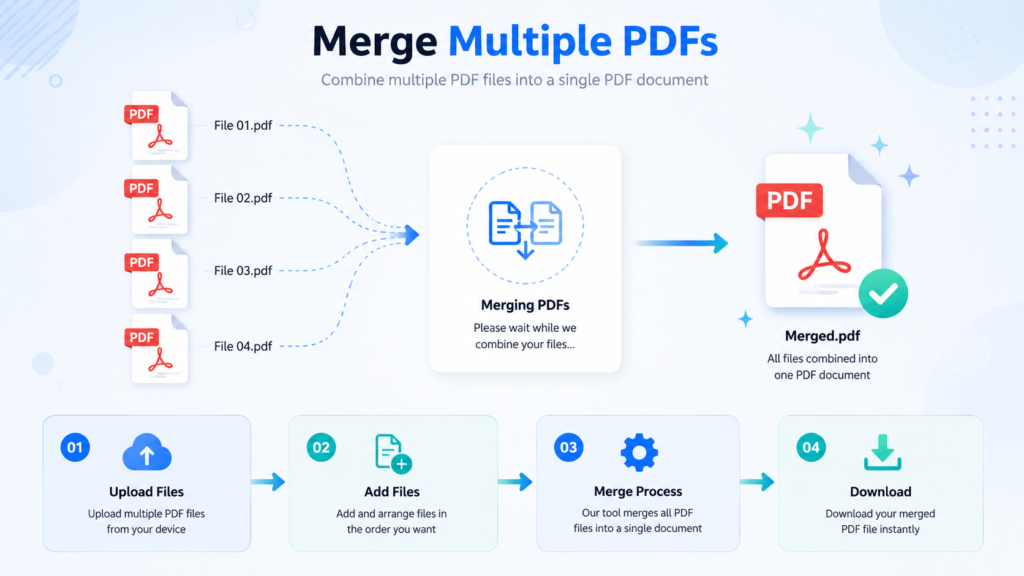 Merge Multiple PDFs

Combine multiple PDF files into a single PDF document

PDF
File 01.pdf

PDF
File 02.pdf

PDF
File 03.pdf

PDF
File 04.pdf

Merging PDFs

Please wait while we combine your files...

PDF

Merged.pdf

All files combined into one PDF document

01
Upload Files
Upload multiple PDF files from your device

02
Add Files
Add and arrange files in the order you want

03
Merge Process
Our tool merges all PDF files into a single document

04
Download
Download your merged PDF file instantly